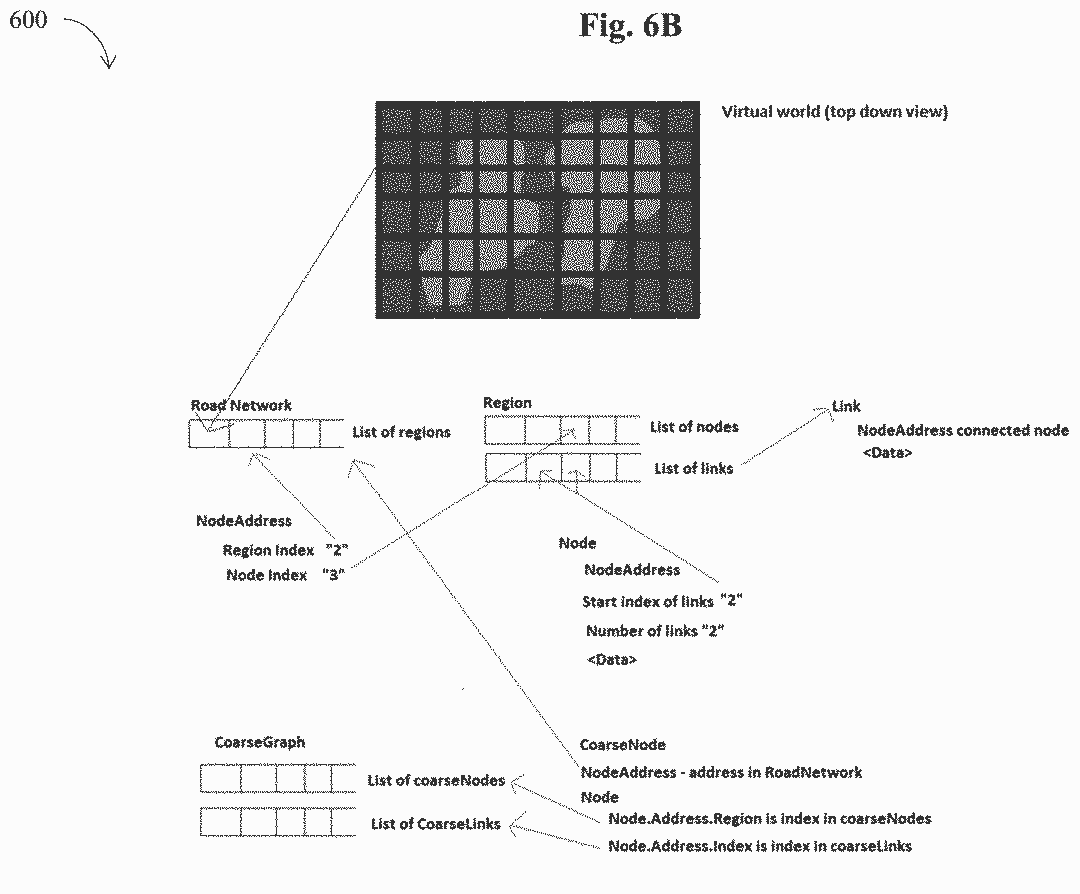 600

Fig. 6B

Virtual world (top down view)

Road Network

List of regions

Region

List of nodes

List of links

Link

NodeAddress connected node

<Data>

NodeAddress

Region Index "2"

Node Index "3"

Node

NodeAddress

Start index of links "2"

Number of links "2"

<Data>

CoarseGraph

List of coarseNodes

List of CoarseLinks

CoarseNode

NodeAddress - address in RoadNetwork

Node

Node.Address.Region is index in coarseNodes

Node.Address.Index is index in coarseLinks