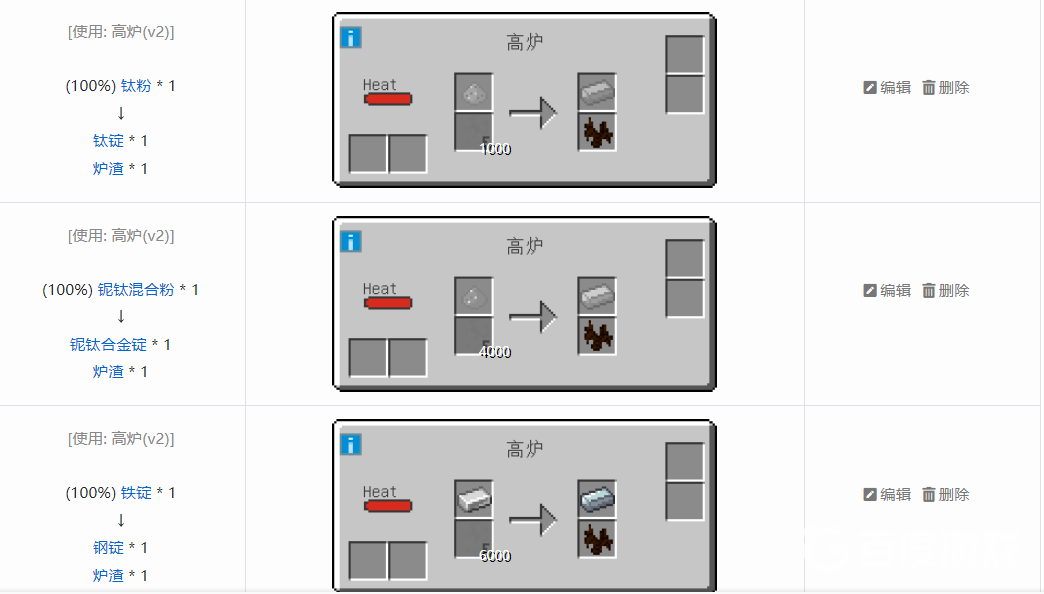 [使用: 高炉(v2)]

(100%) 钛粉 * 1
↓
钛锭 * 1
炉渣 * 1

高炉
Heat
1000

编辑 删除

[使用: 高炉(v2)]

(100%) 铌钛混合粉 * 1
↓
铌钛合金锭 * 1
炉渣 * 1

高炉
Heat
4000

编辑 删除

[使用: 高炉(v2)]

(100%) 铁锭 * 1
↓
钢锭 * 1
炉渣 * 1

高炉
Heat
6000

编辑 删除